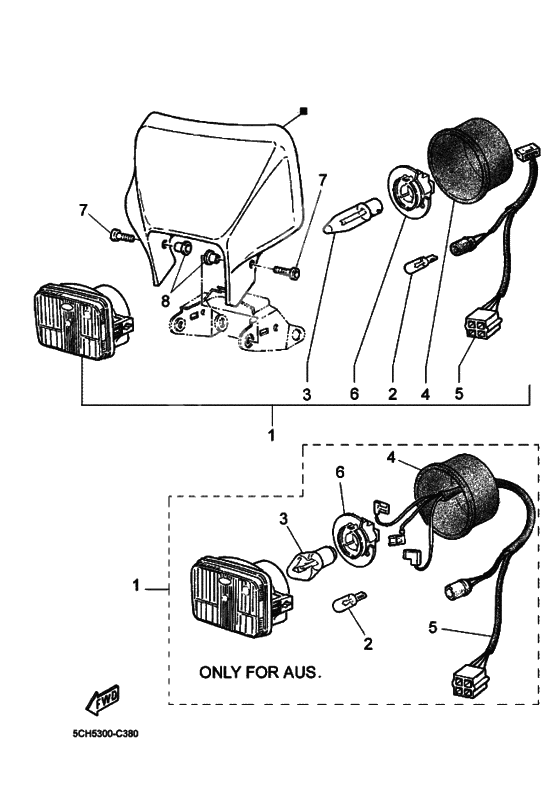 7
7
8
3
6
2
4
5
1
4
6
3
1
2
5
ONLY FOR AUS.
FWD
5CH5300-C380