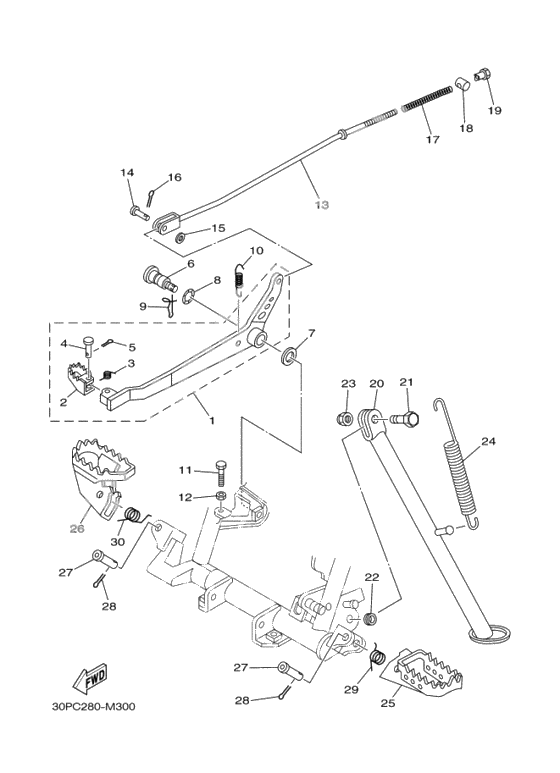 19
18
17
14
16
13
15
10
6
8
9
7
4
5
3
2
1
23
20
21
24
11
12
26
30
27
28
22
27
29
28
25
FWD
30PC280-M300