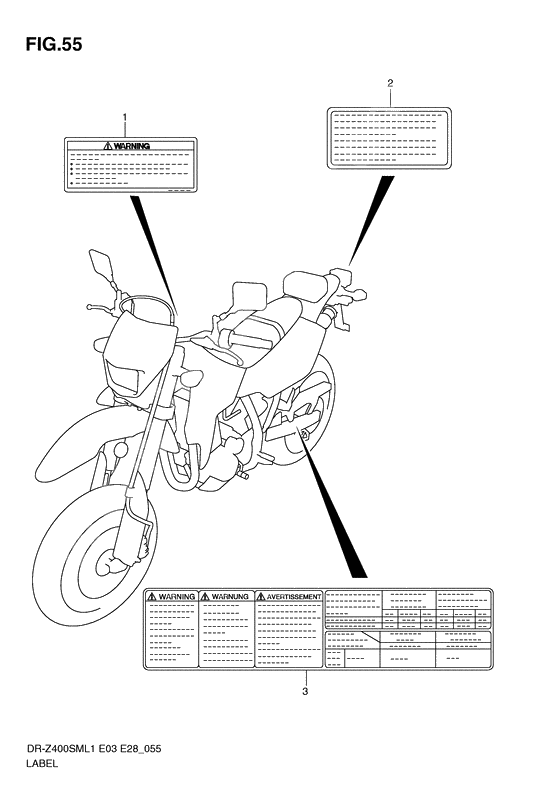 FIG.55

1

WARNING

2

WARNING

WARNUNG

AVERTISSEMENT

3

DR-Z400SML1 E03 E28_055
LABEL