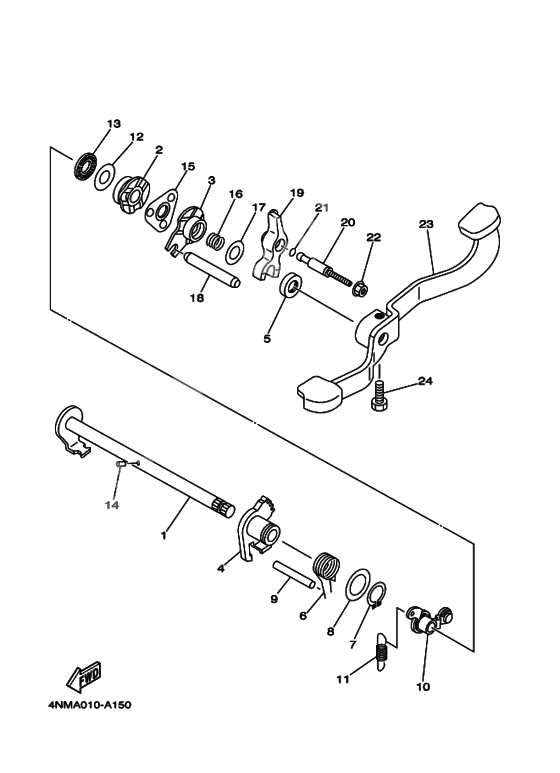 13
12
2
15
3
16
17
19
21
20
22
23
18
5
24
14
1
4
9
6
8
7
11
10
FWD
4NMA010-A150