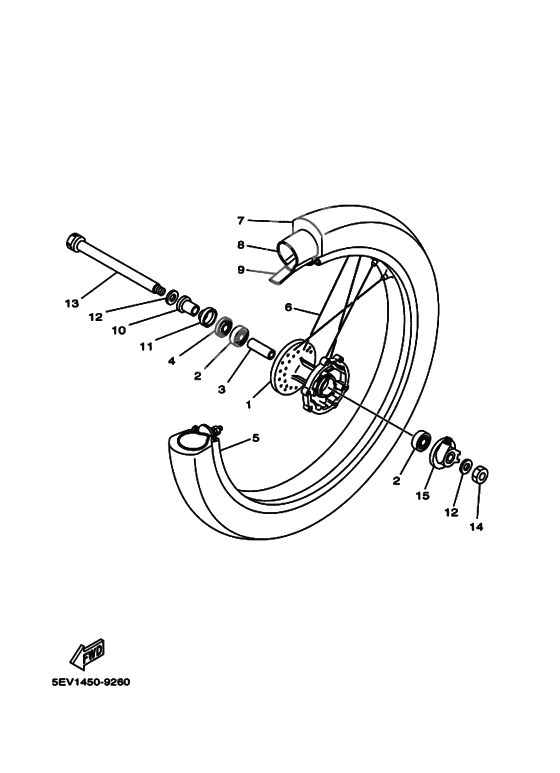 7
8
9
6
13
12
10
11
4
2
3
1
5
2
15
12
14
FWD
5EV1450-9260