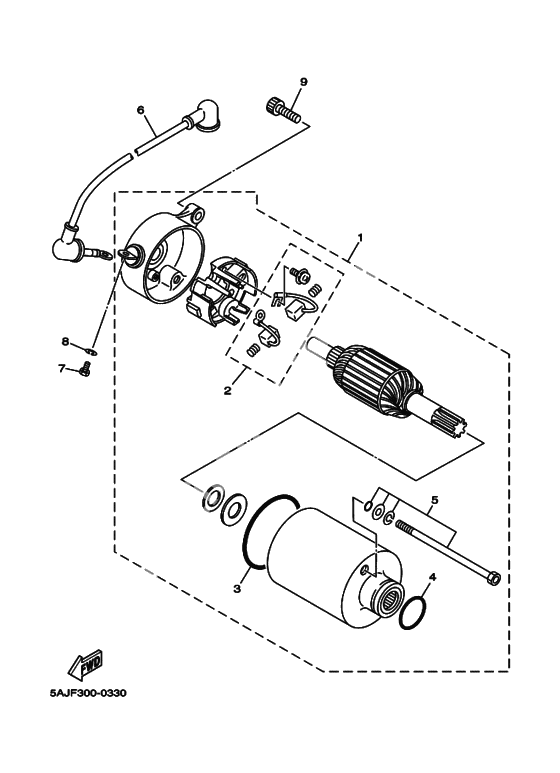 9
6
1
8
7
2
5
3
4
FWD
5AJF300-0330