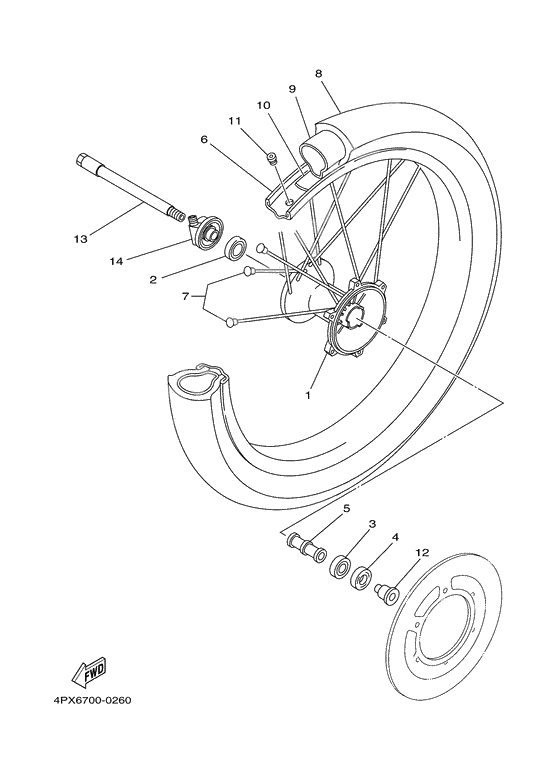 8
9
10
11
6
13
14
2
7
1
5
3
4
12
FWD
4PX6700-0260