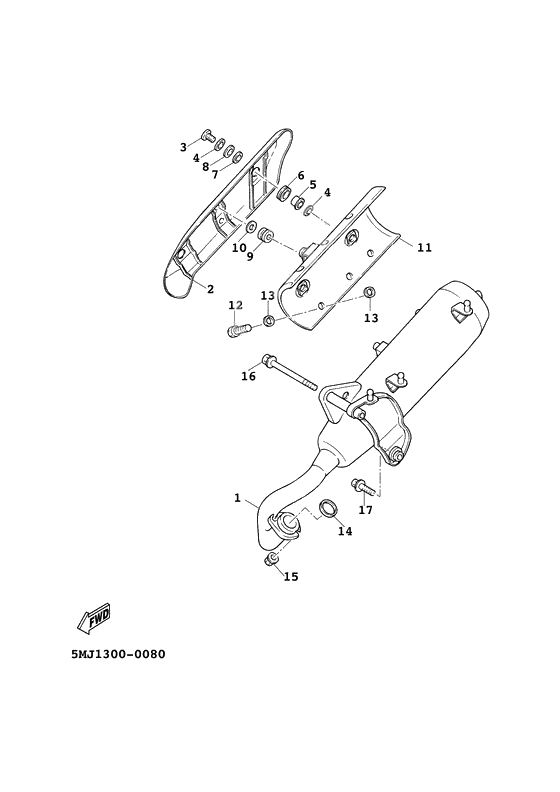 3
4
8
7
6
5
4
10
9
11
2
12
13
13
16
1
17
14
15
FWD
5MJ1300-0080