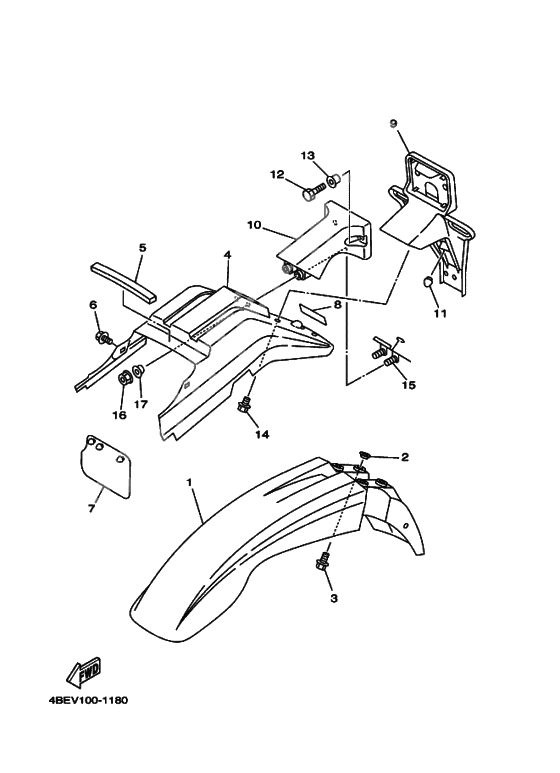 9
13
12
10
5
4
6
8
11
15
16
17
14
2
7
1
3
FWD
4BEV100-1180