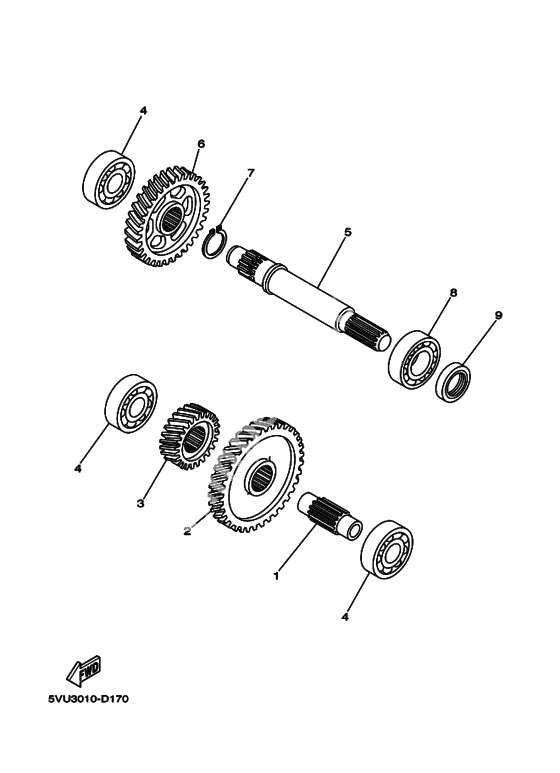 4
6
7
5
8
9
4
3
2
1
4
FWD
5VU3010-D170