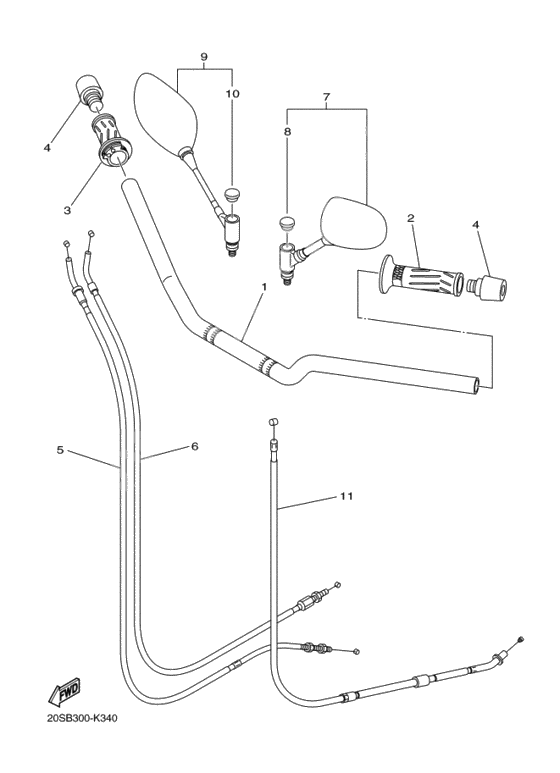 9
10
7
8
4
3
2
4
1
5
6
11
FWD
20SB300-K340