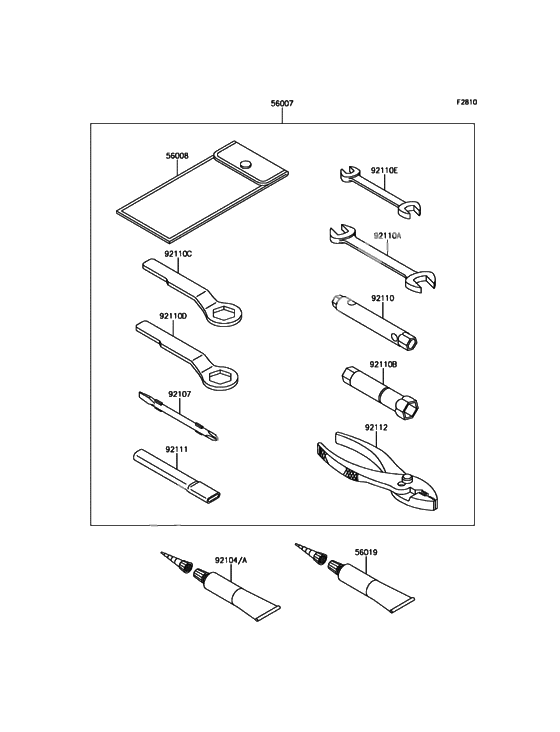 56007

F2810

56008

92110E

92110A

92110C

92110

92110D

92110B

92107

92112

92111

92104/A

56019