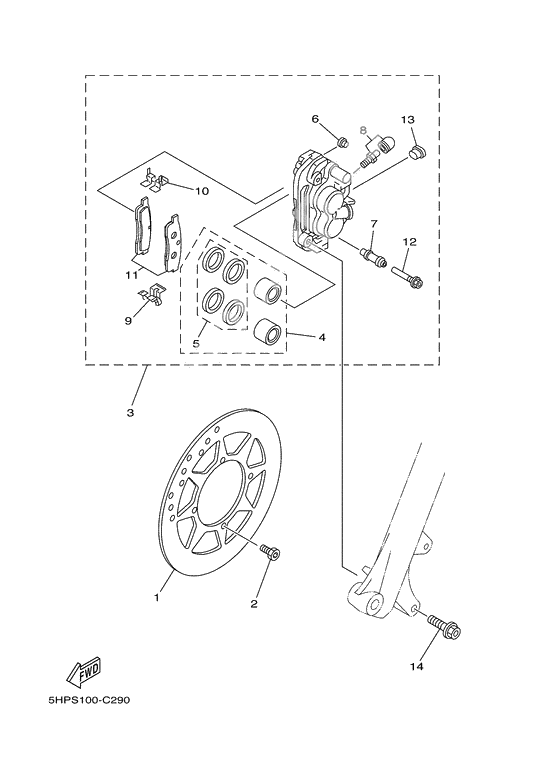 6
8
13
10
7
12
11
9
5
4
3
1
2
14
FWD
5HPS100-C290