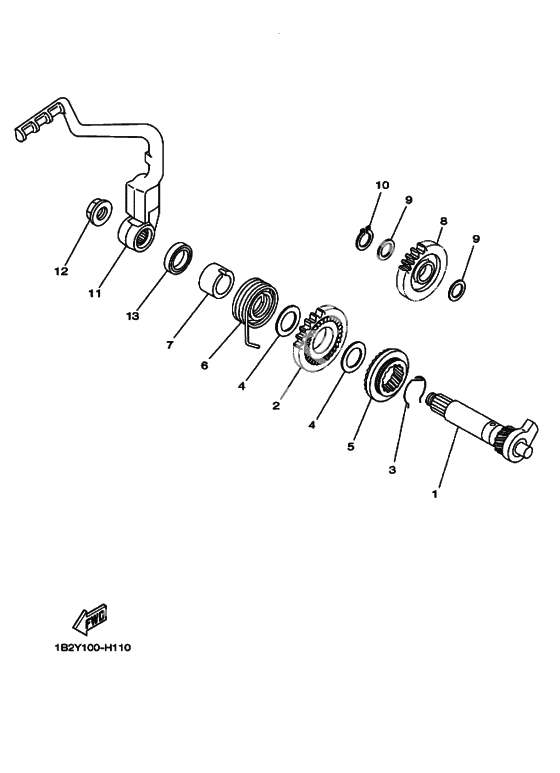 10
9
8
9
12
11
13
7
6
4
2
4
5
3
1
FWD
1B2Y100-H110