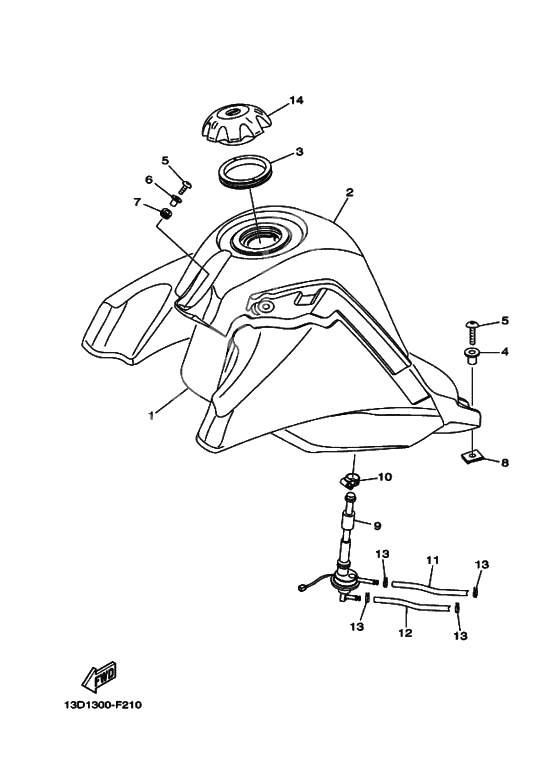 14
3
5
6
7
2
5
4
1
8
10
9
13
11
13
13
12
13
FWD
13D1300-F210