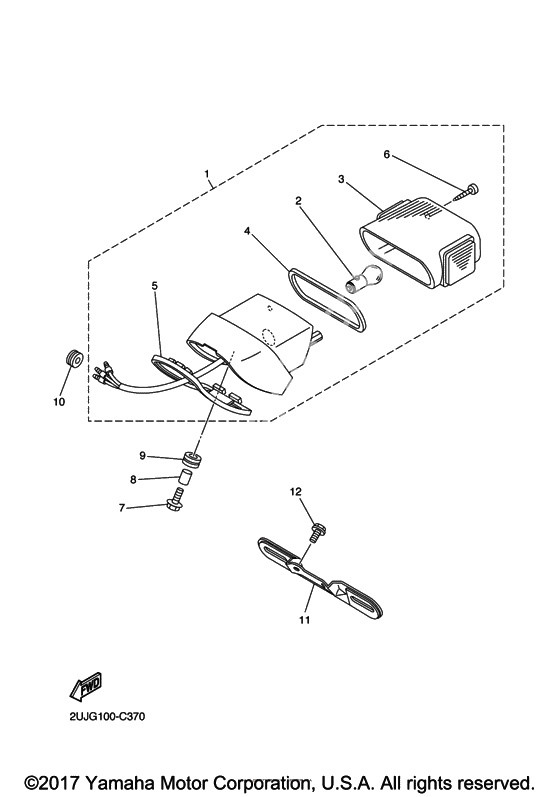 1
6
3
2
4
5
10
9
8
7
12
11
FWD
2UJG100-C370
©2017 Yamaha Motor Corporation, U.S.A. All rights reserved.