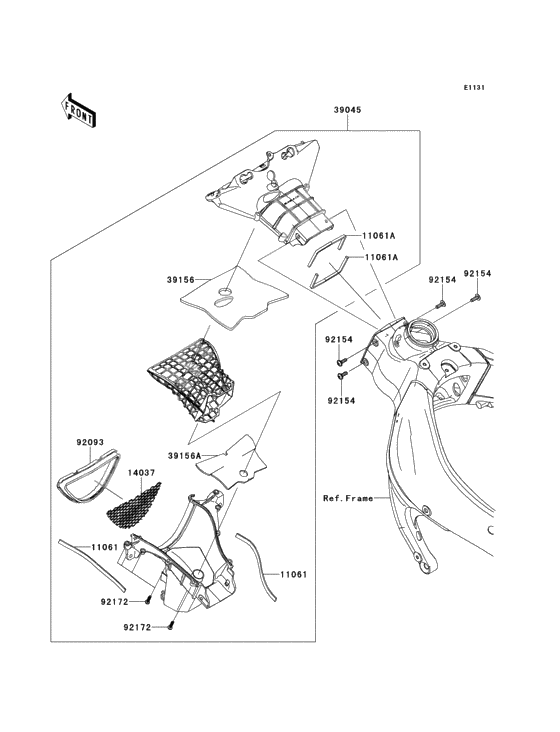 E1131

FRONT

39045

11061A

11061A

39156

92154

92154

92154

92154

92093

39156A

14037

Ref. Frame

11061

11061

92172

92172