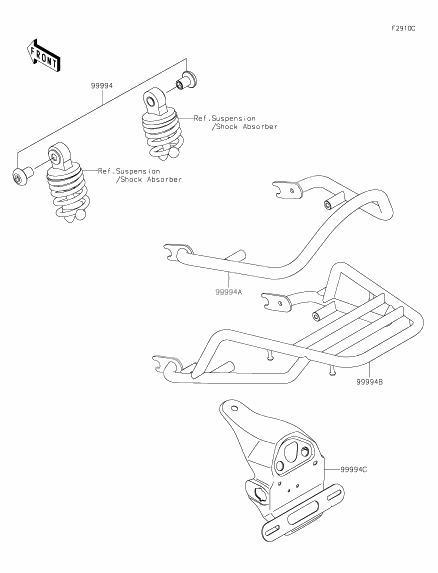 F2910C

FRONT

99994

Ref.Suspension /Shock Absorber

Ref.Suspension /Shock Absorber

99994A

99994B

99994C