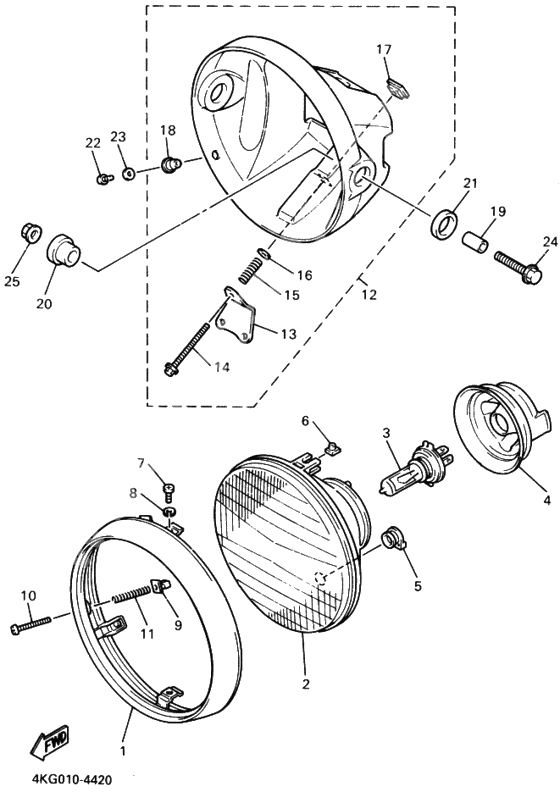 17
22
23
18
21
19
24
25
20
16
15
12
13
14
6
3
7
8
4
5
10
11
9
2
1
FWD
4KG010-4420