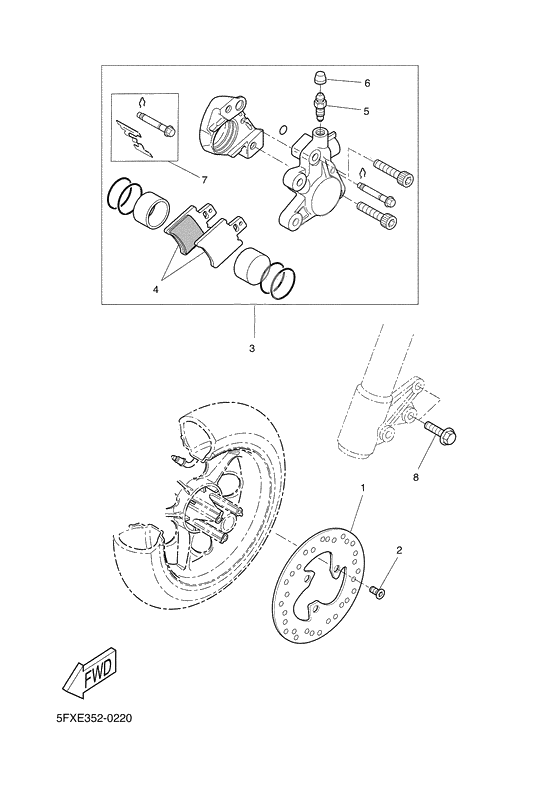 6
5
7
4
3
8
1
2
FWD
5FXE352-0220