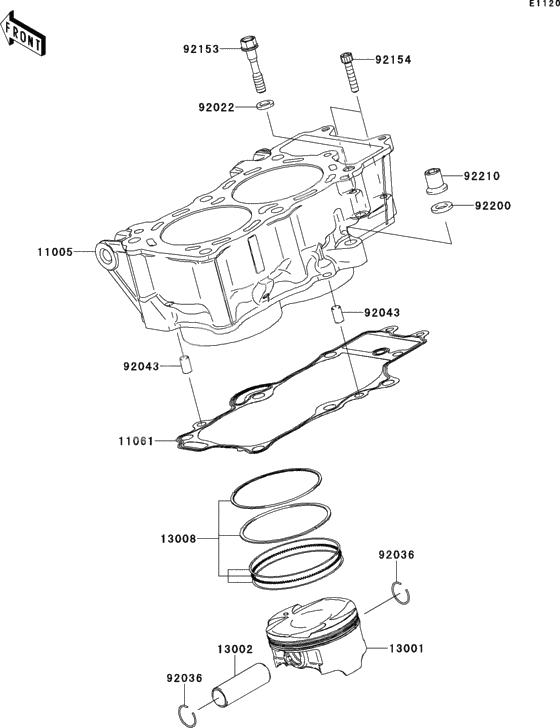 E1120

FRONT

92153
92154
92022
92210
92200
11005
92043
92043
11061
13008
92036
13002
13001
92036