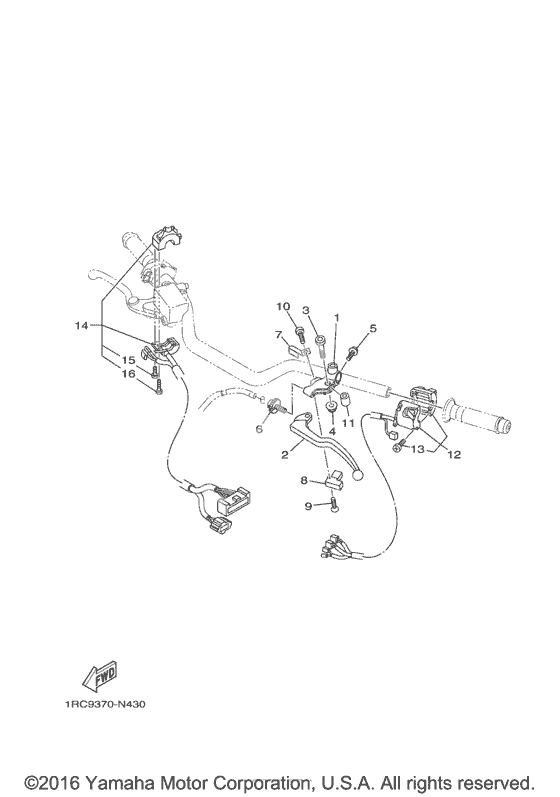 10
3
1
5
7
14
15
16
6
4
11
2
13
12
8
9
FWD
1RC9370-N430
©2016 Yamaha Motor Corporation, U.S.A. All rights reserved.