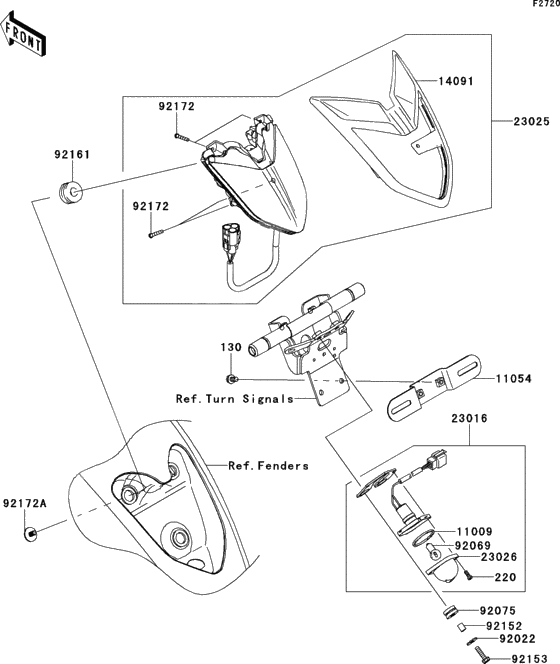 F2720

FRONT

14091

92172

23025

92161

92172

130

11054

Ref.Turn Signals

23016

Ref.Fenders

92172A

11009

92069

23026

220

92075

92152

92022

92153