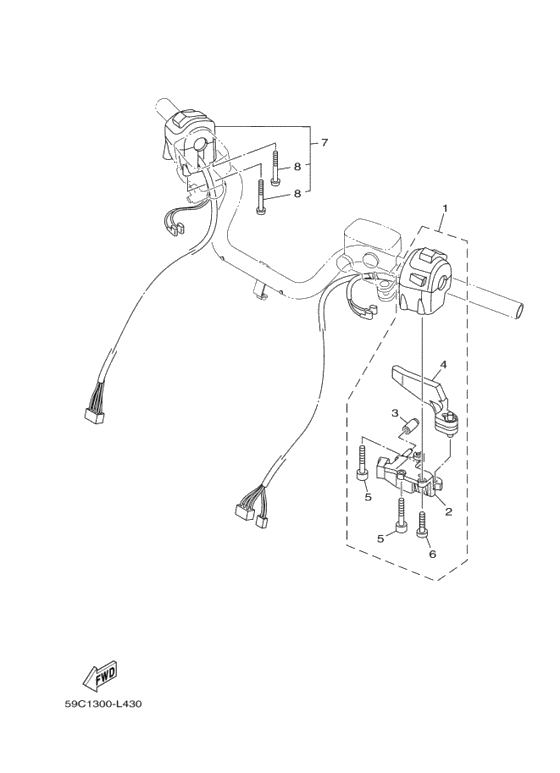 7
8
8
1
4
3
5
2
5
6
FWD
59C1300-L430