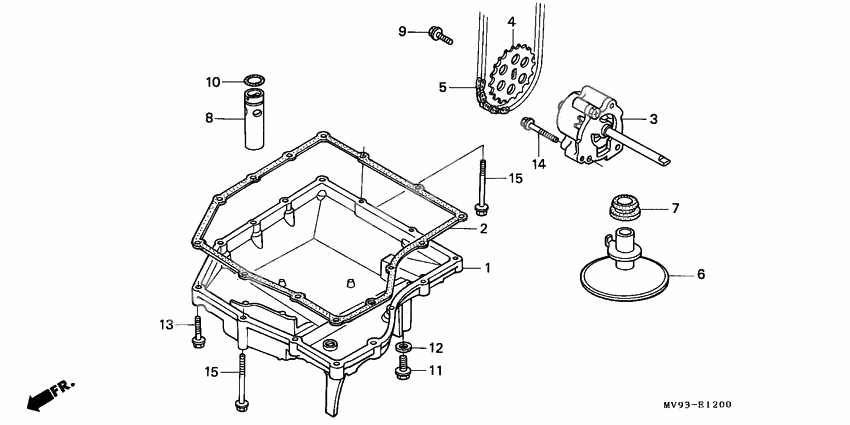 9
4
10
5
8
3
14
15
7
2
1
6
13
12
15
11
FR.
MV93-E1200