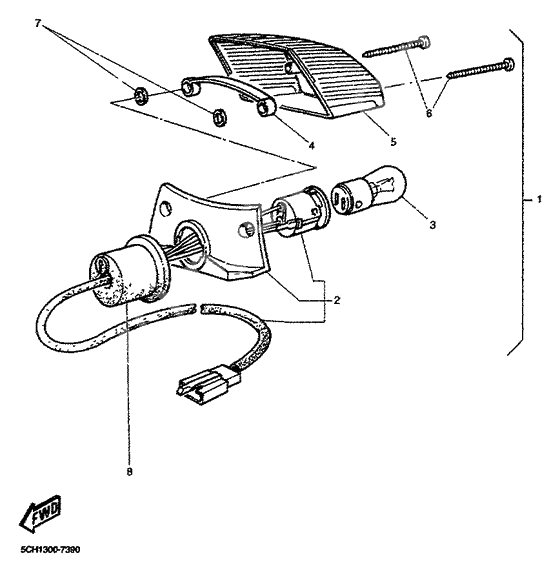 7
6
4
5
1
3
2
8
FWD
5CH1300-7390