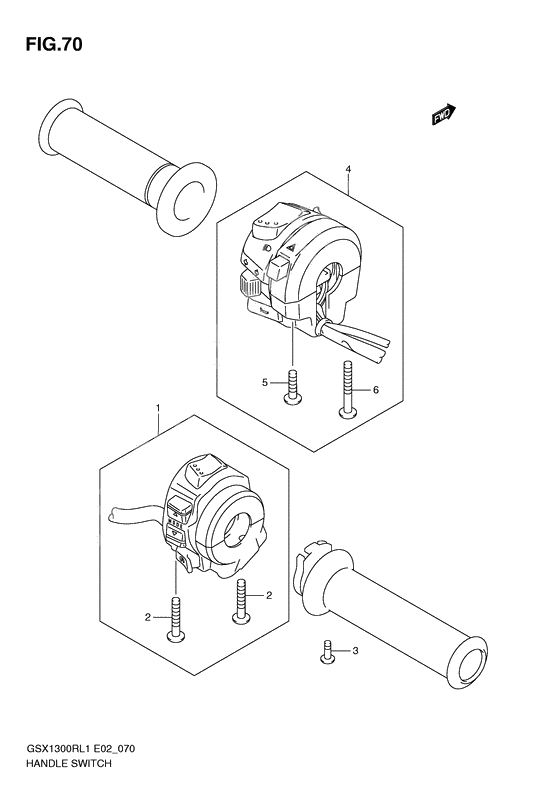 FIG.70

FWD

4

5

6

1

2

2

3

GSX1300RL1 E02_070
HANDLE SWITCH