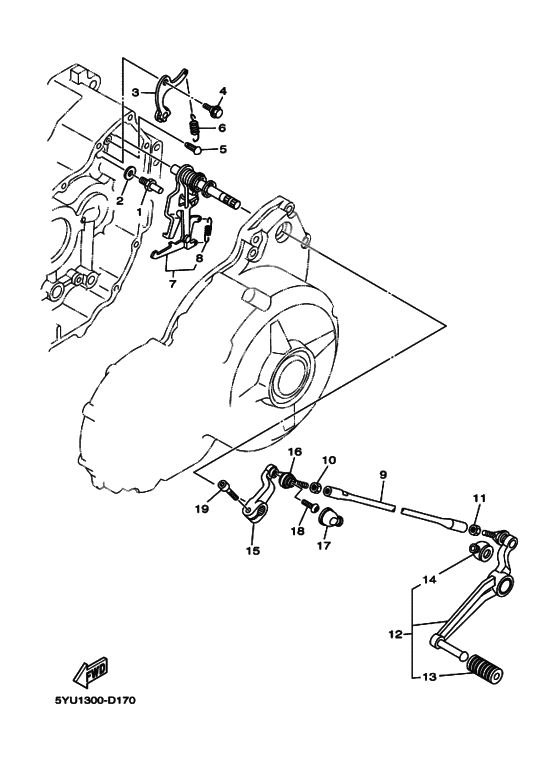 3
4
6
5
2
1
8
7
16
10
9
11
19
18
17
15
14
12
13
FWD
5YU1300-D170