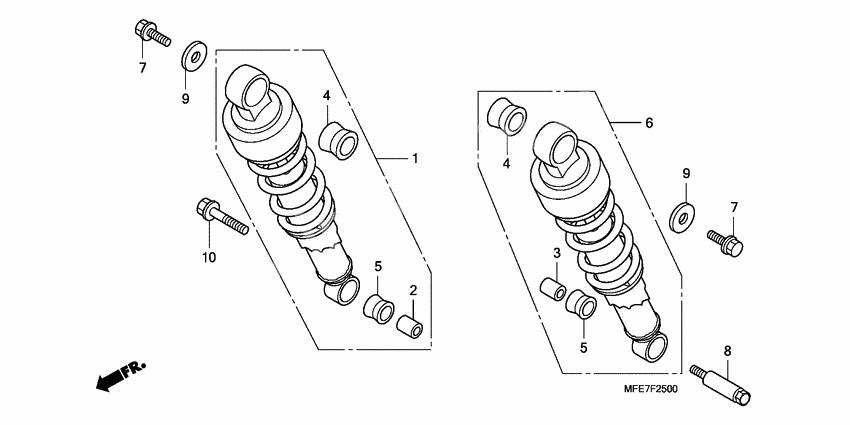 7
9
4
1
10
5
2
FR.
4
6
9
7
3
5
8
MFE7F2500