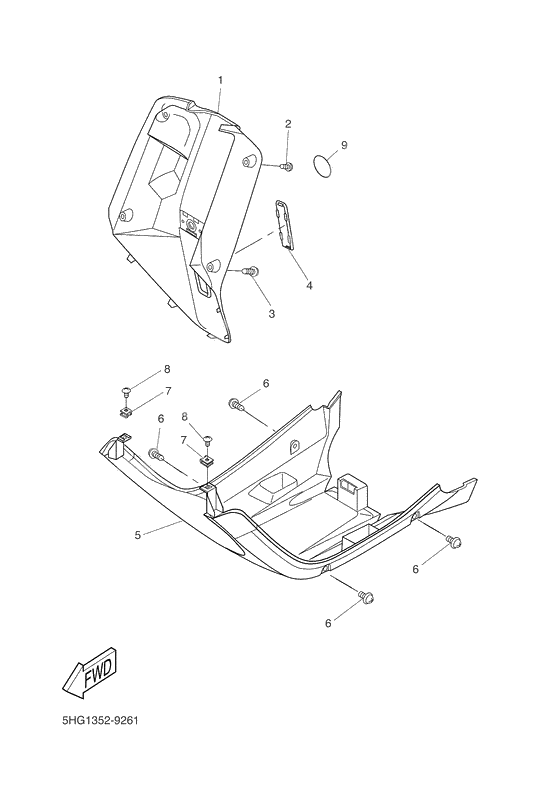 1
2
9
4
3
8
7
6
6
8
7
5
6
6
FWD
5HG1352-9261