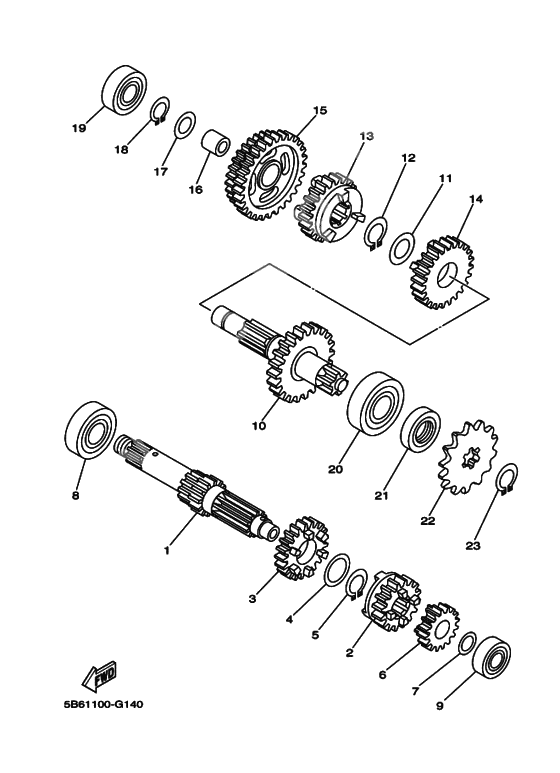 19
18
17
16
15
13
12
11
14
10
20
21
22
23
8
1
3
4
5
2
6
7
9
FWD
5B61100-G140