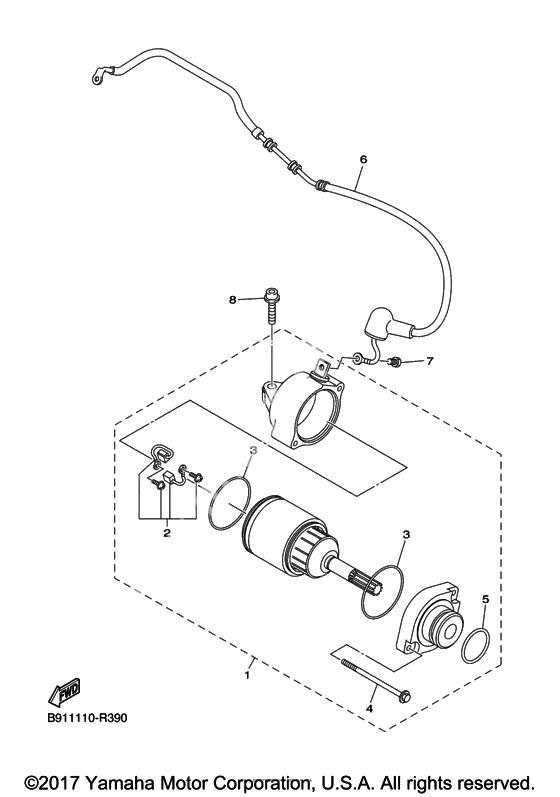 6

8

7

3

2

3

5

1

4

FWD

B911110-R390

©2017 Yamaha Motor Corporation, U.S.A. All rights reserved.