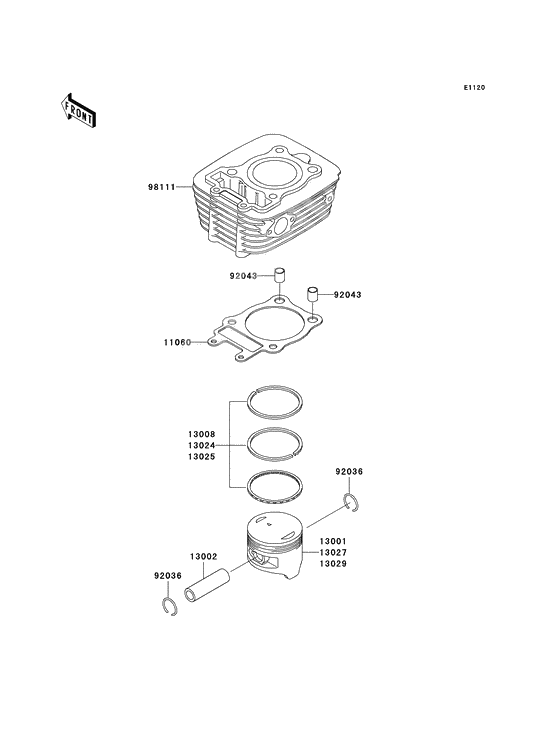 E1120

FRONT

98111

92043

92043

11060

13008
13024
13025

92036

13001
13027
13029

13002

92036