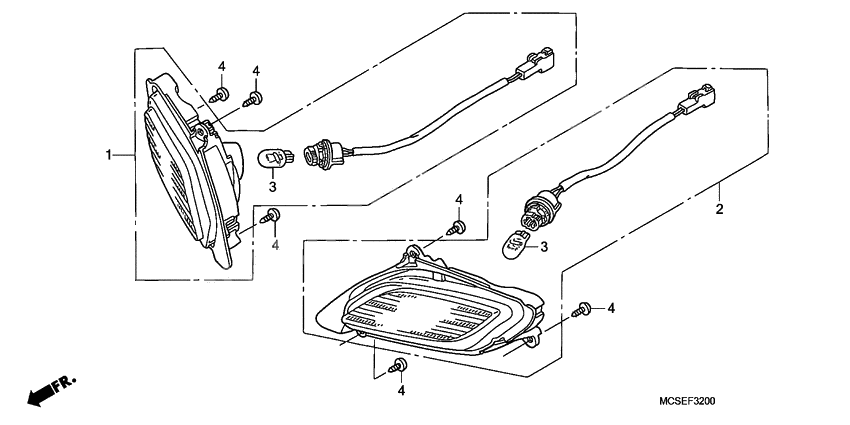 4
4
1
3
4
4
2
3
4
4
FR.
MCSEF3200