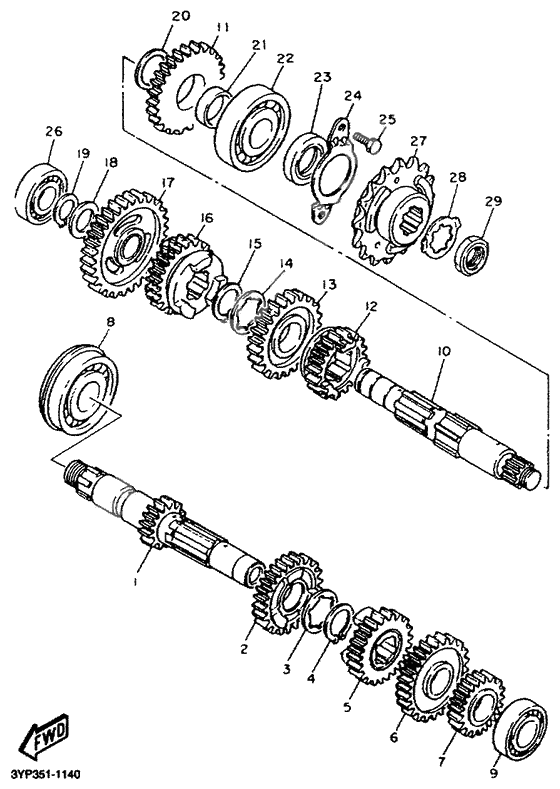 20
11
21
22
23
24
25
27
28
29
26
19
18
17
16
15
14
13
12
10
8
1
2
3
4
5
6
7
9
FWD
3YP351-1140