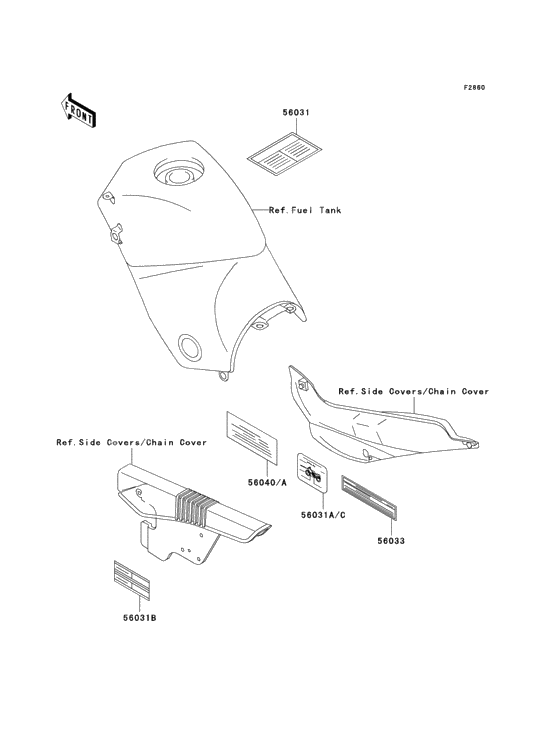 F2860

FRONT

56031

Ref.Fuel Tank

Ref.Side Covers/Chain Cover

Ref.Side Covers/Chain Cover

56040/A

56031A/C

56033

56031B