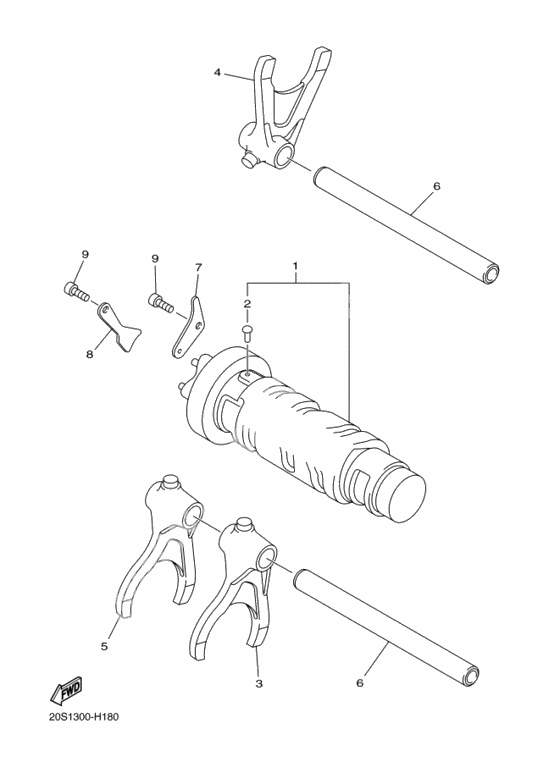 4
6
9
9
7
1
2
8
5
3
6
FWD
20S1300-H180