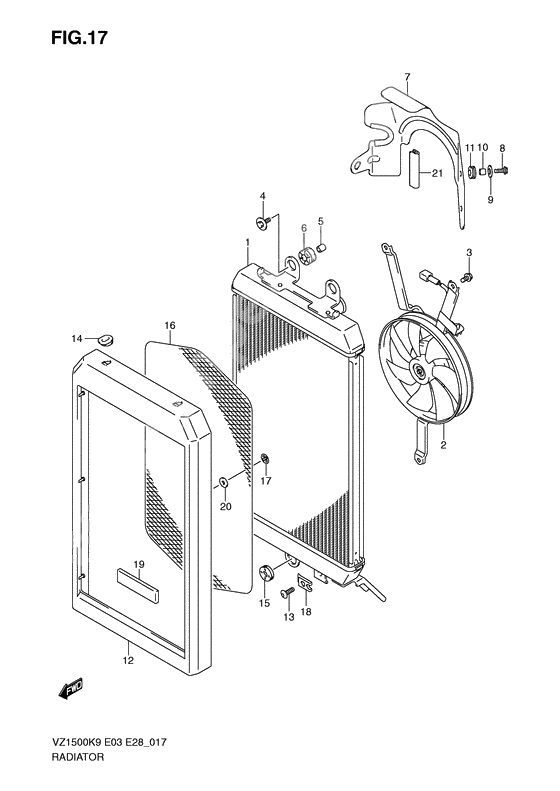 FIG.17

7
11
10
8
21
9
4
6
5
1
3
16
14
2
17
20
19
15
13
18
12
FWD

VZ1500K9 E03 E28_017
RADIATOR