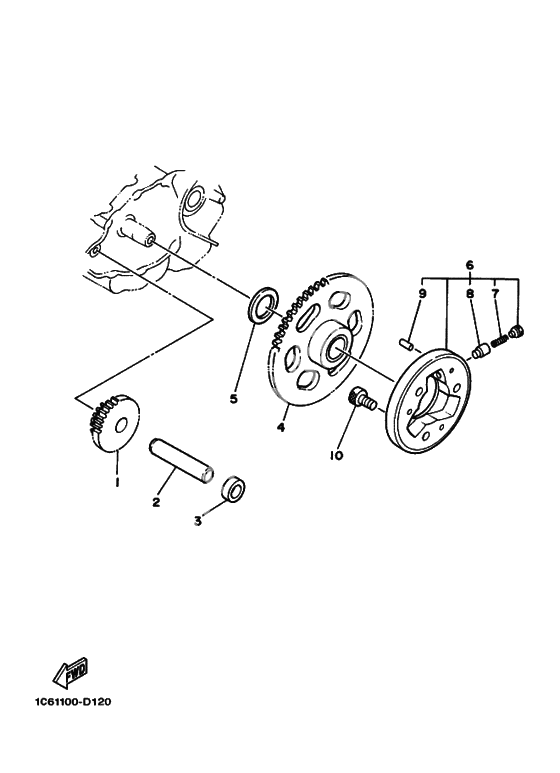 6
9
8
7
5
4
10
1
2
3
FWD
1C61100-D120