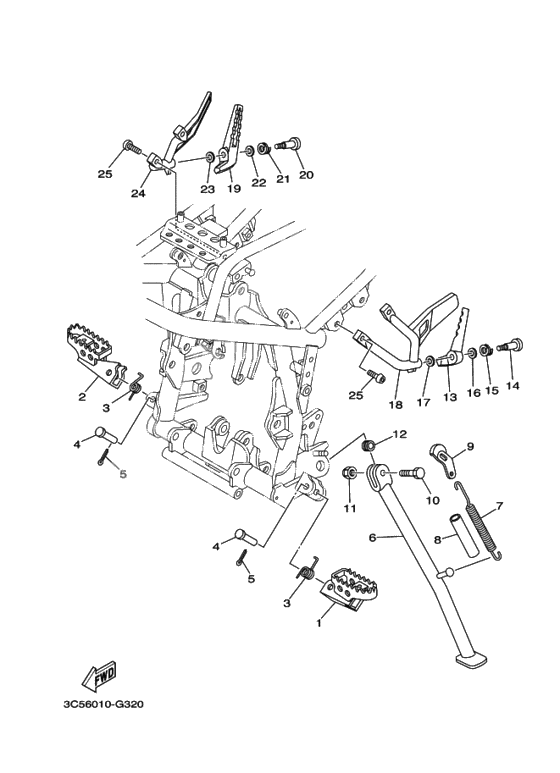 25
24
23
19
22
21
20
2
3
4
5
25
18
17
13
16
15
14
12
9
11
10
7
6
8
4
5
3
1
FWD
3C56010-G320