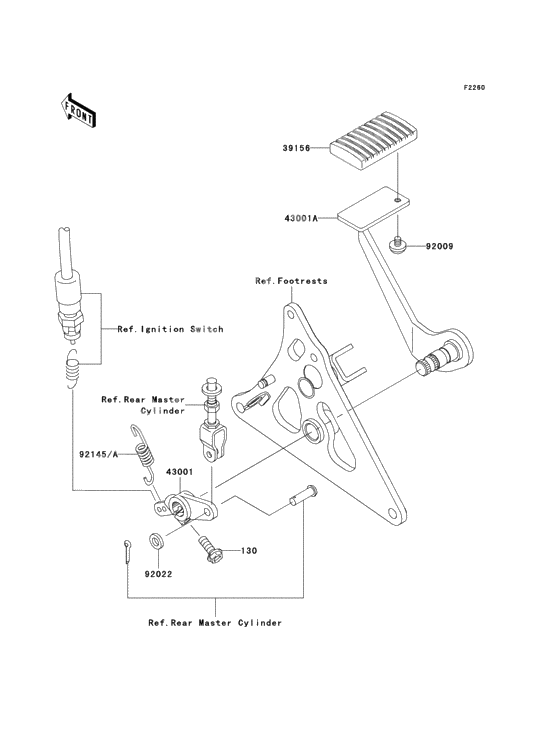 F2260

FRONT

39156

43001A

92009

Ref.Footrests

Ref.Ignition Switch

Ref.Rear Master Cylinder

92145/A

43001

130

92022

Ref.Rear Master Cylinder