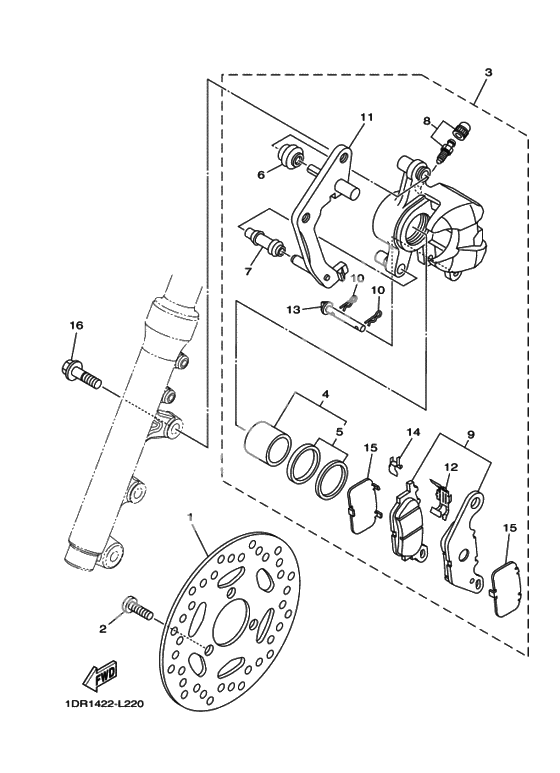 3
11
8
6
7
10
10
13
16
4
5
14
9
15
12
15
1
2
FWD
1DR1422-L220