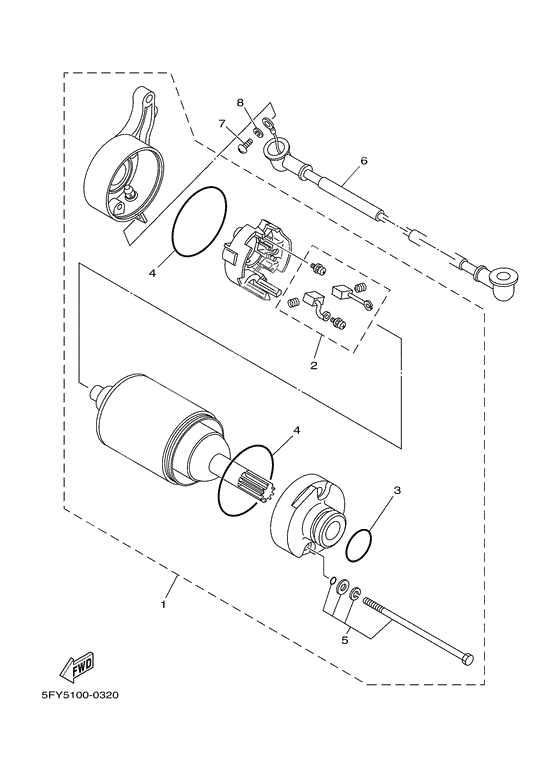 8
7
6
4
2
4
3
1
5
FWD
5FY5100-0320