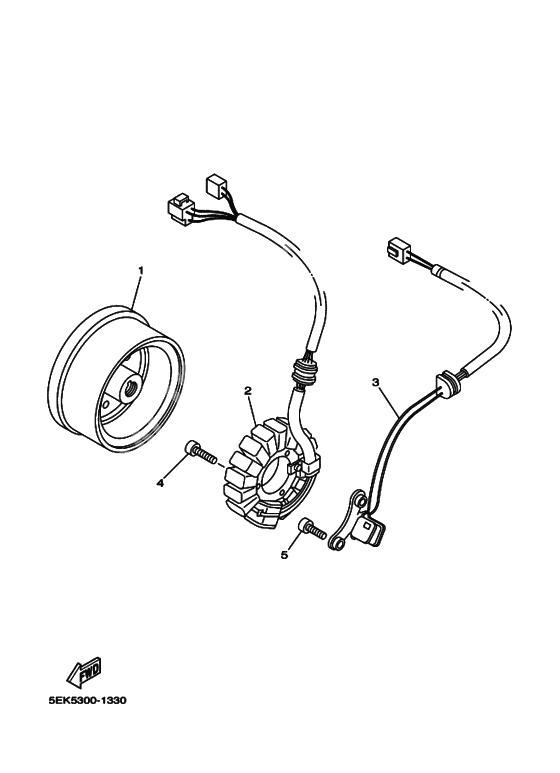 1
2
3
4
5
FWD
5EK5300-1330